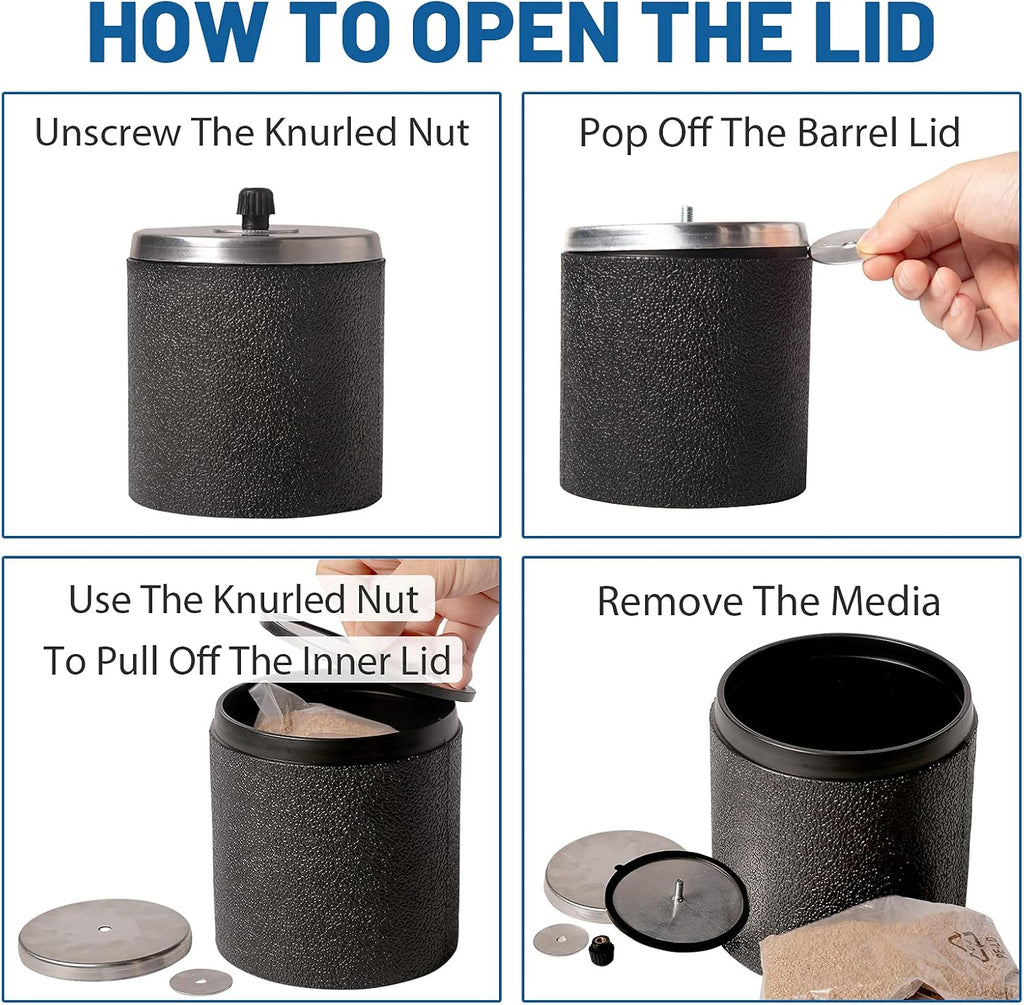 HOW TO OPEN THE LID

Unscrew The Knurled Nut

Pop Off The Barrel Lid

Use The Knurled Nut To Pull Off The Inner Lid

Remove The Media